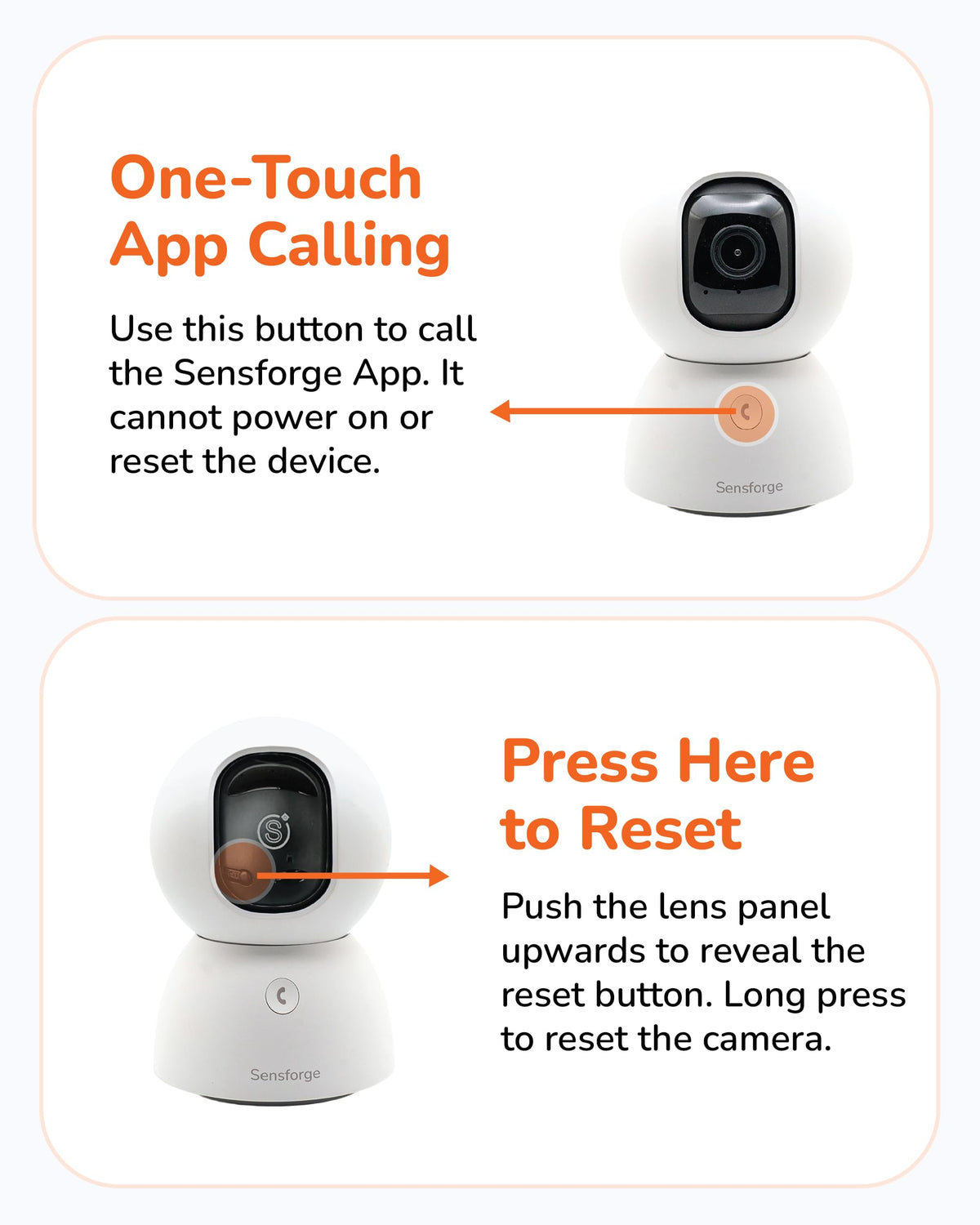 One-Touch App Calling

Use this button to call the Sensforge App. It cannot power on or reset the device.

Sensforge

Press Here to Reset

Push the lens panel upwards to reveal the reset button. Long press to reset the camera.

Sensforge